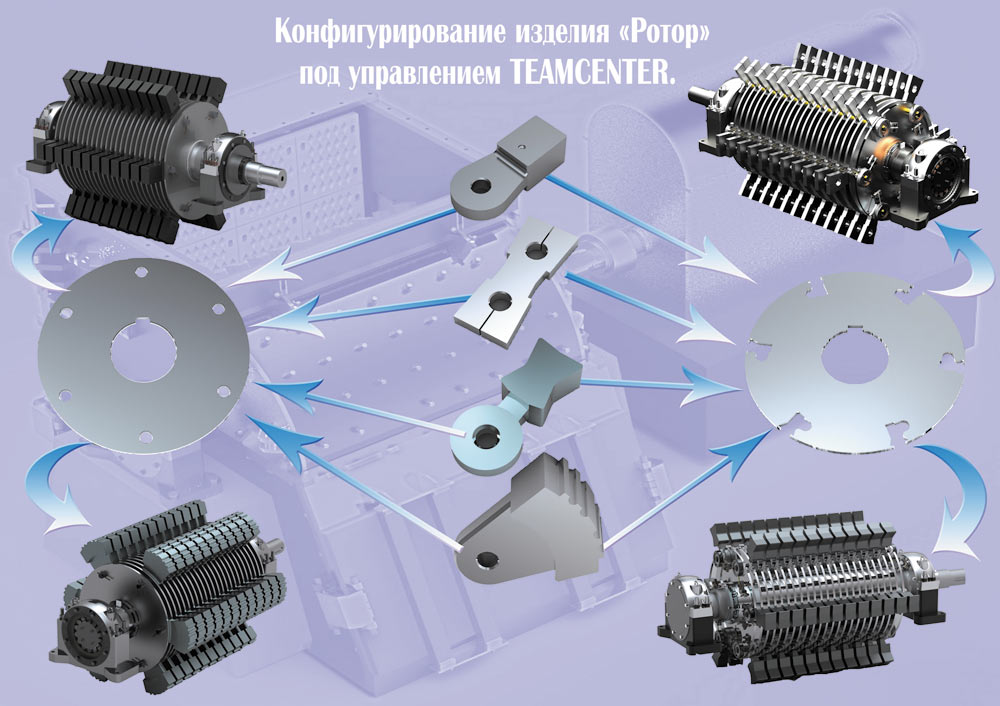 Конфигурирование изделия «Ротор» под управлением TEAMCENTER.