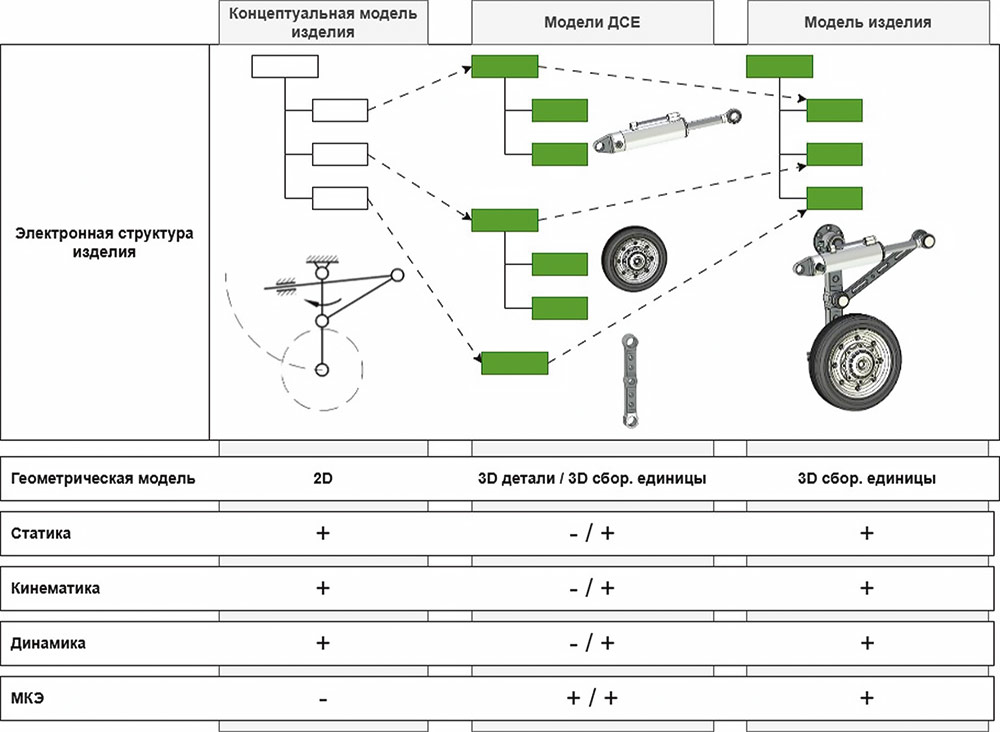 | | Концептуальная модель изделия | Модели ДСЕ | Модель изделия |
|---|---|---|---|
| Электронная структура изделия | | | |
| Геометрическая модель | 2D | 3D детали / 3D сбор. единицы | 3D сбор. единицы |
| Статика | + | - / + | + |
| Кинематика | + | - / + | + |
| Динамика | + | - / + | + |
| МКЭ | - | + / + | + |